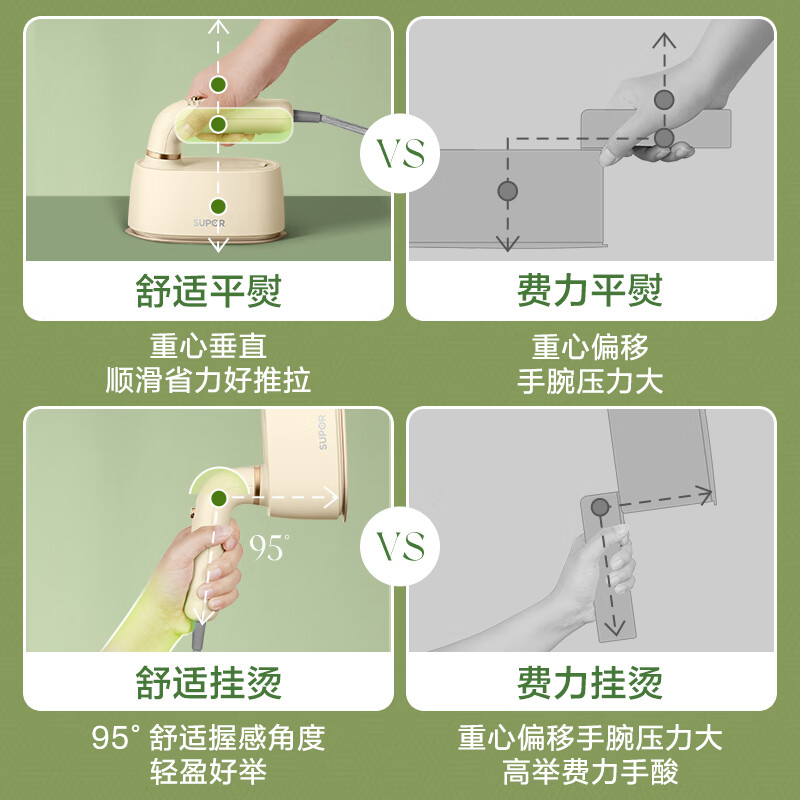 SUPOR

VS

舒适平熨

费力平熨

重心垂直
顺滑省力好推拉

重心偏移
手腕压力大

SUPOR

95°

VS

舒适挂烫

费力挂烫

95° 舒适握感角度
轻盈好举

重心偏移手腕压力大
高举费力手酸