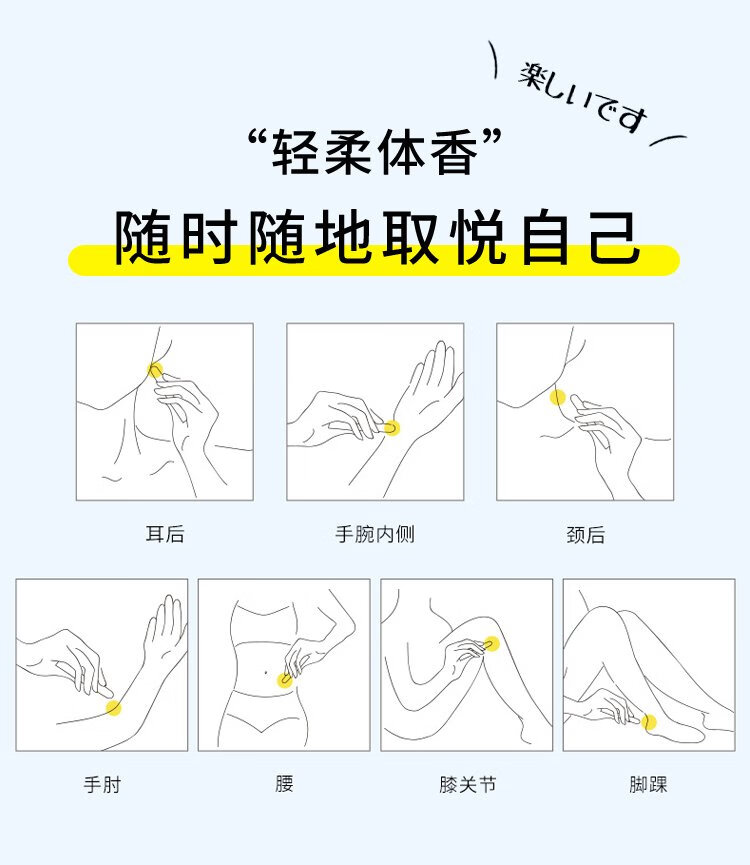 楽しいです

“轻柔体香”

随时随地取悦自己

耳后

手腕内侧

颈后

手肘

腰

膝关节

脚踝